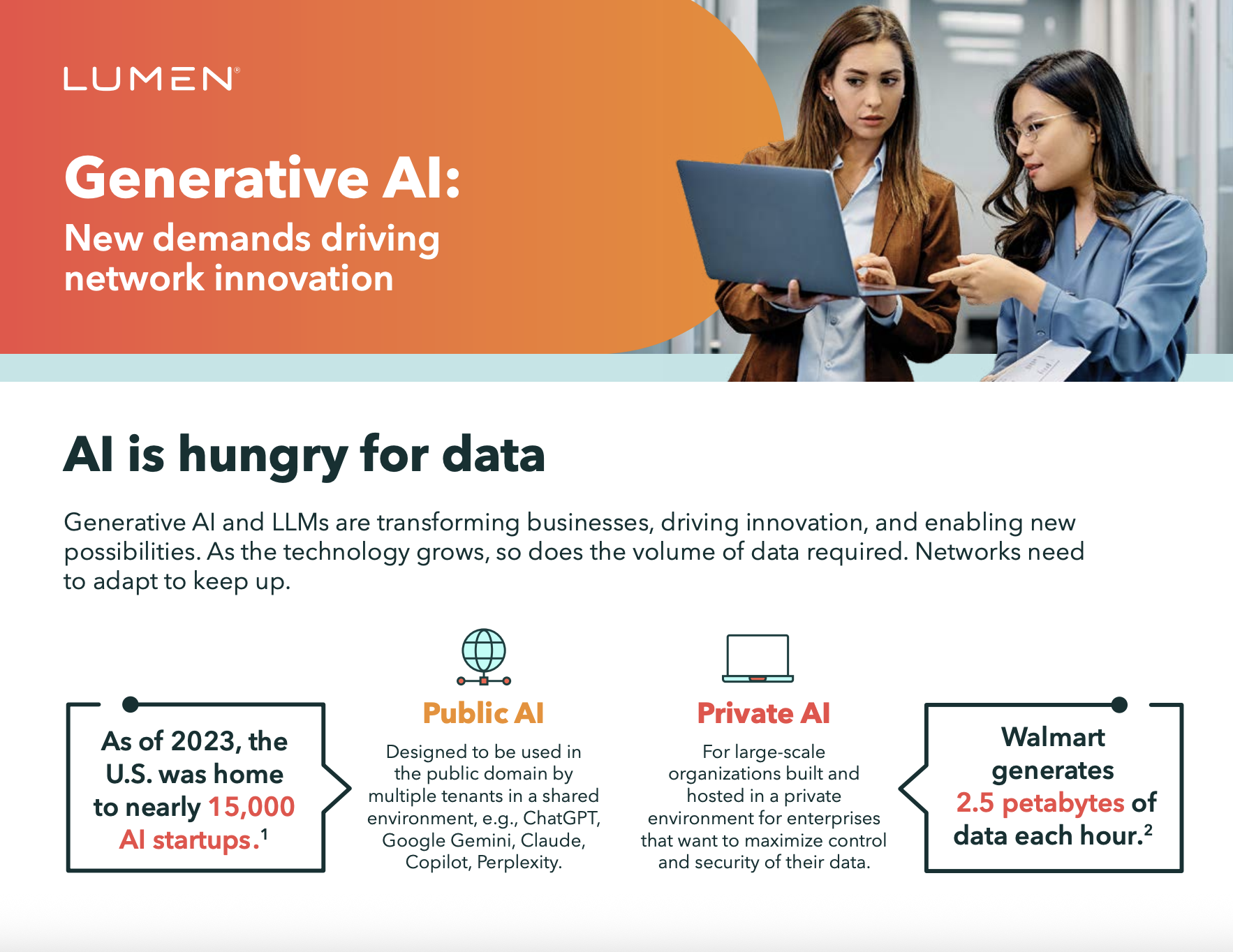 LUMEN®

Generative AI:

New demands driving network innovation

AI is hungry for data

Generative AI and LLMs are transforming businesses, driving innovation, and enabling new possibilities. As the technology grows, so does the volume of data required. Networks need to adapt to keep up.

As of 2023, the U.S. was home to nearly 15,000 AI startups.$^1$

Public AI

Designed to be used in the public domain by multiple tenants in a shared environment, e.g., ChatGPT, Google Gemini, Claude, Copilot, Perplexity.

Private AI

For large-scale organizations built and hosted in a private environment for enterprises that want to maximize control and security of their data.

Walmart generates 2.5 petabytes of data each hour.$^2$